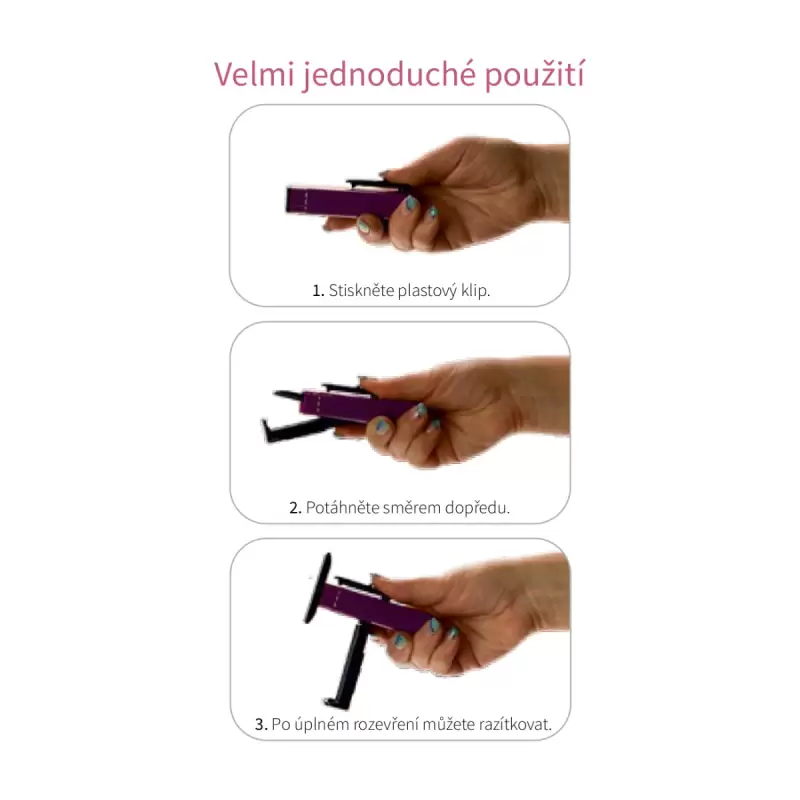 Velmi jednoduché použití

1. Stiskněte plastový klip.

2. Potáhněte směrem dopředu.

3. Po úplném rozevření můžete razítkovat.